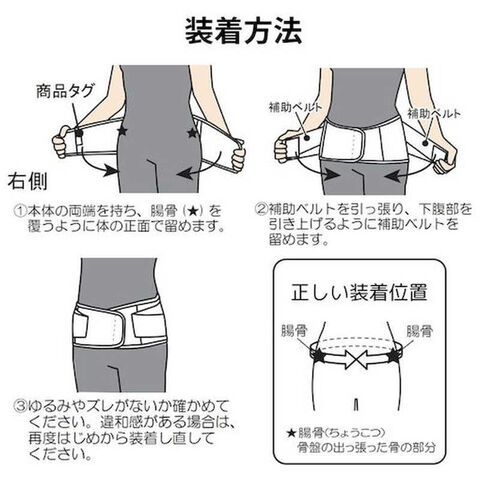 装着方法

商品タグ

右側

①本体の両端を持ち、腸骨（★）を覆うように体の正面で留めます。

補助ベルト

補助ベルト

②補助ベルトを引っ張り、下腹部を引き上げるように補助ベルトを留めます。

③ゆるみやズレがないか確かめてください。違和感がある場合は、再度はじめから装着し直してください。

正しい装着位置

腸骨

腸骨

★腸骨（ちょうこつ）
骨盤の出っ張った骨の部分