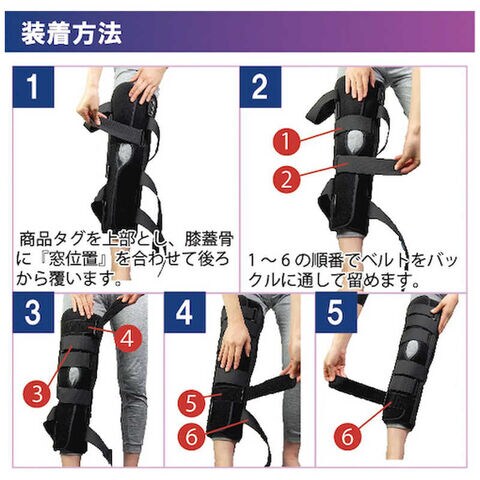 装着方法

1

商品タグを上部とし、膝蓋骨に『窓位置』を合わせて後ろから覆います。

2

1

2

1～6の順番でベルトをバックルに通して留めます。

3

4

3

4

5

6

5

6