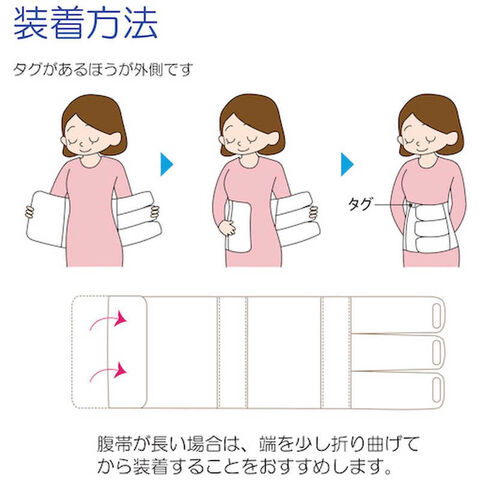 装着方法

タグがあるほうが外側です

タグ

腹帯が長い場合は、端を少し折り曲げてから装着することをおすすめします。