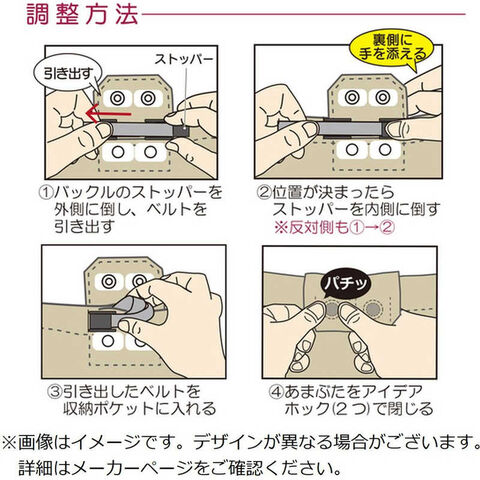 調整方法

引き出す

ストッパー

①バックルのストッパーを外側に倒し、ベルトを引き出す

裏側に手を添える

②位置が決まったらストッパーを内側に倒す
※反対側も①→②

③引き出したベルトを収納ポケットに入れる

パチッ

④あまぶたをアイデアホック(2つ)で閉じる

※画像はイメージです。デザインが異なる場合がございます。
詳細はメーカーページをご確認ください。