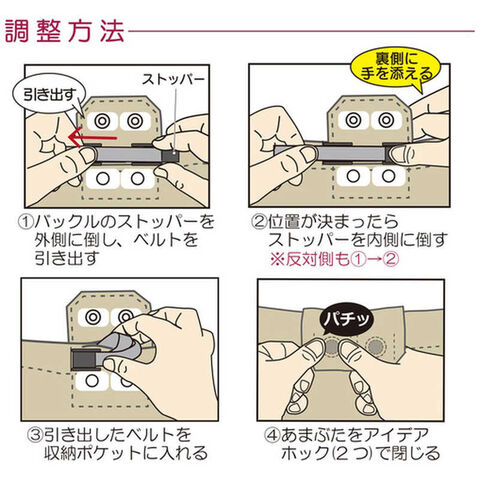 調整方法

引き出す

ストッパー

①バックルのストッパーを外側に倒し、ベルトを引き出す

裏側に手を添える

②位置が決まったらストッパーを内側に倒す
※反対側も①→②

③引き出したベルトを収納ポケットに入れる

パチッ

④あまぶたをアイデアホック(2つ)で閉じる