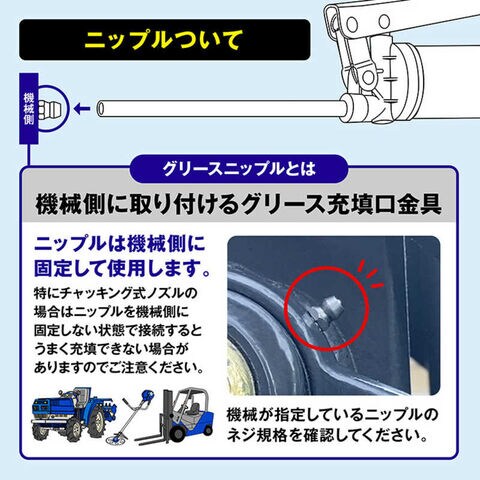 ニップルついて

機械側

グリースニップルとは

機械側に取り付けるグリース充填口金具

ニップルは機械側に固定して使用します。

特にチャッキング式ノズルの場合はニップルを機械側に固定しない状態で接続するとうまく充填できない場合がありますのでご注意ください。

機械が指定しているニップルのネジ規格を確認してください。