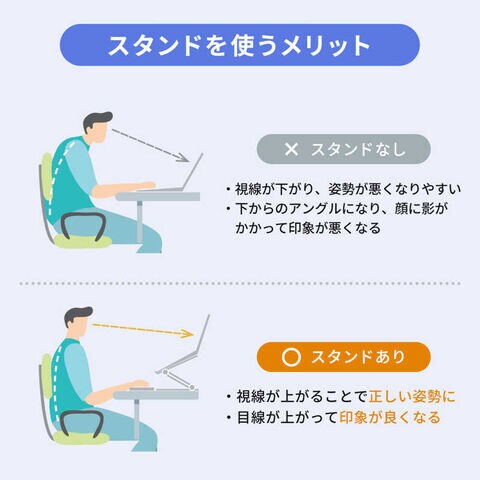 スタンドを使うメリット

× スタンドなし

・視線が下がり、姿勢が悪くなりやすい
・下からのアングルになり、顔に影がかかって印象が悪くなる

○ スタンドあり

・視線が上がることで正しい姿勢に
・目線が上がって印象が良くなる