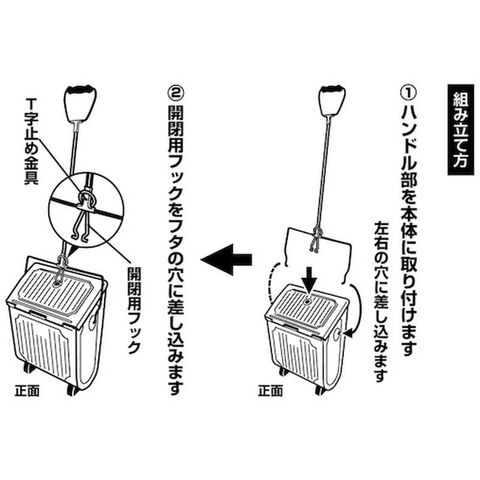 組み立て方

① ハンドル部を本体に取り付けます

左右の穴に差し込みます

正面

② 開閉用フックをフタの穴に差し込みます

T字止め金具

開閉用フック

正面