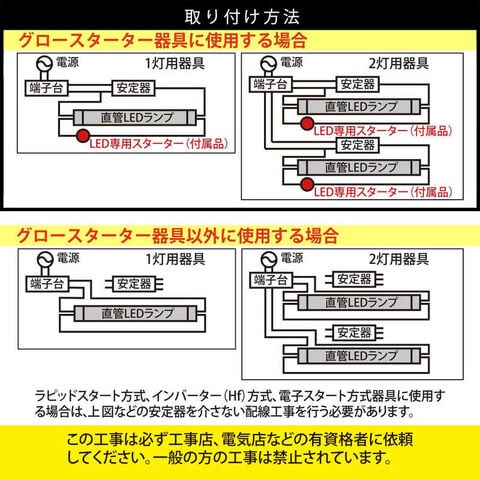 取り付け方法

グロースターター器具に使用する場合

電源
1灯用器具
端子台
安定器
直管LEDランプ
LED専用スターター（付属品）

電源
2灯用器具
端子台
安定器
直管LEDランプ
LED専用スターター（付属品）
安定器
直管LEDランプ
LED専用スターター（付属品）

グロースターター器具以外に使用する場合

電源
1灯用器具
端子台
安定器
直管LEDランプ

電源
2灯用器具
端子台
安定器
直管LEDランプ
安定器
直管LEDランプ

ラピッドスタート方式、インバーター（Hf）方式、電子スタート方式器具に使用する場合は、上図などの安定器を介さない配線工事を行う必要があります。

この工事は必ず工事店、電気店などの有資格者に依頼してください。一般の方の工事は禁止されています。