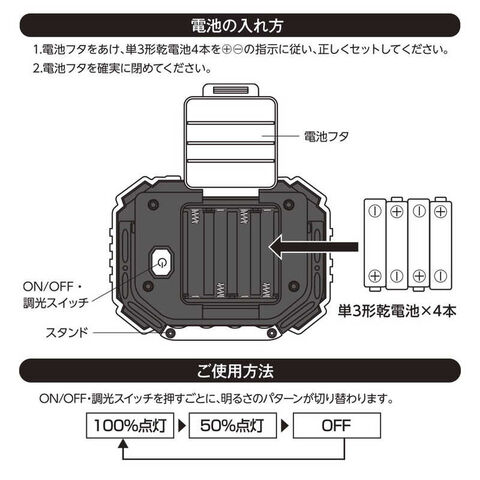 電池の入れ方

1.電池フタをあけ、単3形乾電池4本を⊕⊖の指示に従い、正しくセットしてください。

2.電池フタを確実に閉めてください。

電池フタ

ON/OFF・調光スイッチ

スタンド

単3形乾電池×4本

ご使用方法

ON/OFF・調光スイッチを押すごとに、明るさのパターンが切り替わります。

100%点灯 ▶ 50%点灯 ▶ OFF