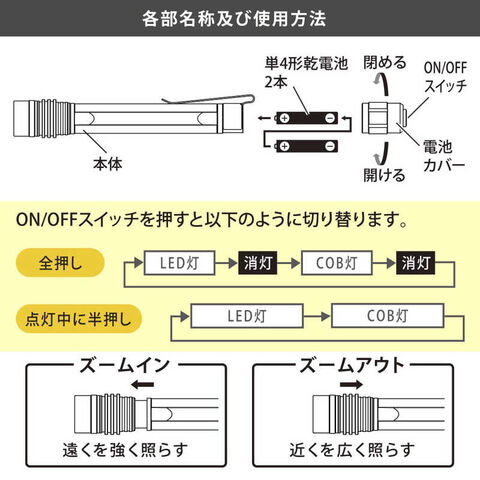 各部名称及び使用方法

単4形乾電池
2本

閉める

ON/OFF
スイッチ

本体

電池
カバー

開ける

ON/OFFスイッチを押すと以下のように切り替ります。

全押し

LED灯 消灯 COB灯 消灯

点灯中に半押し

LED灯 COB灯

ズームイン

遠くを強く照らす

ズームアウト

近くを広く照らす