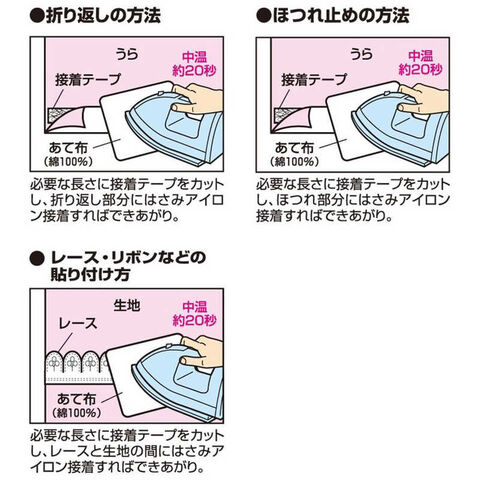 ●折り返しの方法

うら
中温
約20秒
接着テープ
あて布
(綿100%)

必要な長さに接着テープをカットし、折り返し部分にはさみアイロン接着すればできあがり。

●ほつれ止めの方法

うら
中温
約20秒
接着テープ
あて布
(綿100%)

必要な長さに接着テープをカットし、ほつれ部分にはさみアイロン接着すればできあがり。

● レース・リボンなどの貼り付け方

生地
中温
約20秒
レース
あて布
(綿100%)

必要な長さに接着テープをカットし、レースと生地の間にはさみアイロン接着すればできあがり。