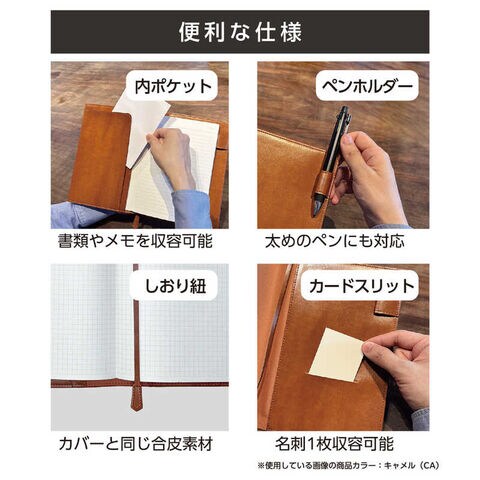 便利な仕様

内ポケット

書類やメモを収容可能

ペンホルダー

太めのペンにも対応

しおり紐

カバーと同じ合皮素材

カードスリット

名刺1枚収容可能

※使用している画像の商品カラー：キャメル（CA）