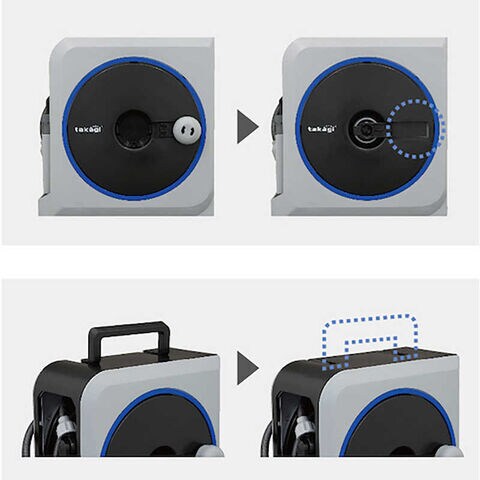 takagi

takagi