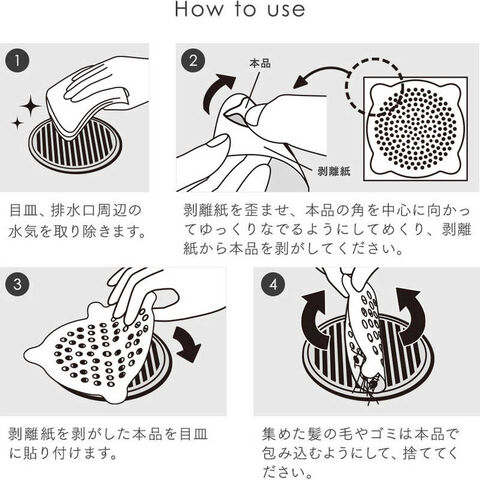 How to use

1

目皿、排水口周辺の水気を取り除きます。

2

本品

剥離紙

剥離紙を歪ませ、本品の角を中心に向かってゆっくりなでるようにしてめくり、剥離紙から本品を剥がしてください。

3

剥離紙を剥がした本品を目皿に貼り付けます。

4

集めた髪の毛やゴミは本品で包み込むようにして、捨ててください。