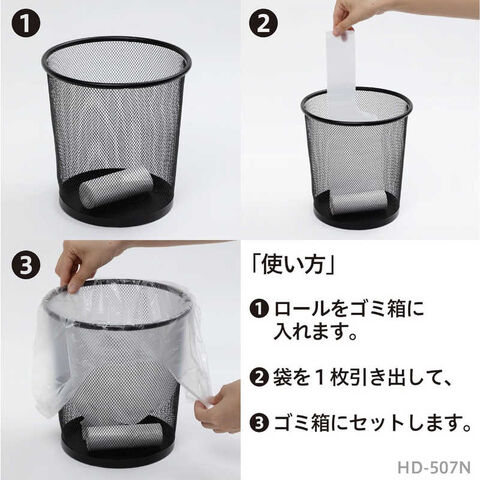 ❶

❷

❸

「使い方」

❶ ロールをゴミ箱に入れます。

❷ 袋を１枚引き出して、

❸ ゴミ箱にセットします。

HD-507N