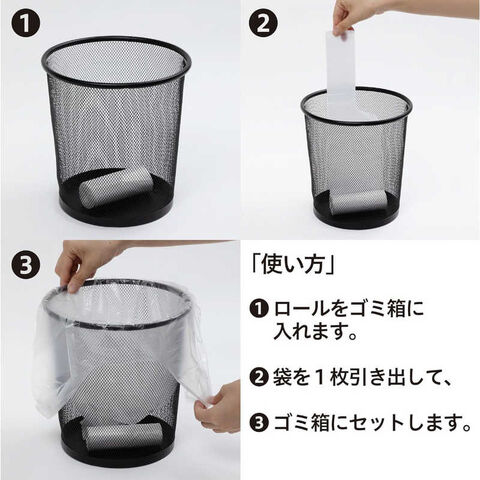 ❶

❷

❸

「使い方」

❶ ロールをゴミ箱に入れます。

❷ 袋を１枚引き出して、

❸ ゴミ箱にセットします。