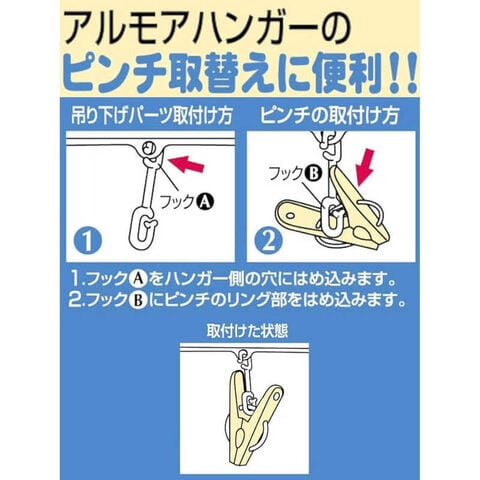 アルモアハンガーの
ピンチ取替えに便利!!

吊り下げパーツ取付け方

フックA

1

ピンチの取付け方

フックB

2

1.フックAをハンガー側の穴にはめ込みます。
2.フックBにピンチのリング部をはめ込みます。

取付けた状態