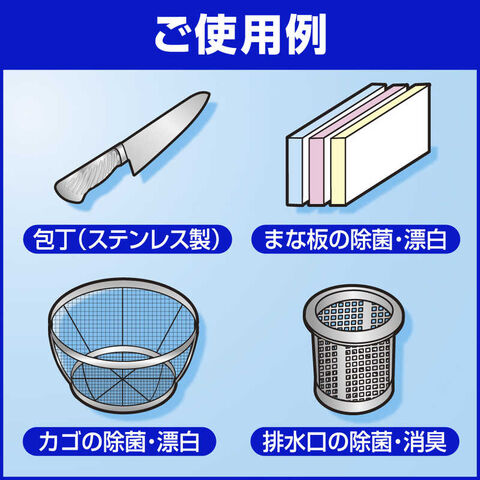 ご使用例

包丁（ステンレス製）

まな板の除菌・漂白

カゴの除菌・漂白

排水口の除菌・消臭