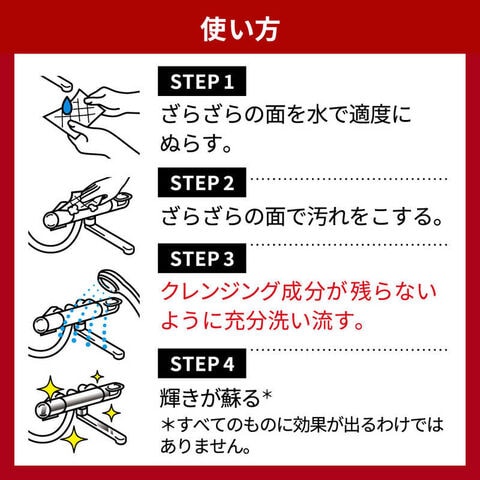 使い方

STEP 1
ざらざらの面を水で適度にぬらす。

STEP 2
ざらざらの面で汚れをこする。

STEP 3
クレンジング成分が残らないように充分洗い流す。

STEP 4
輝きが蘇る＊
＊すべてのものに効果が出るわけではありません。