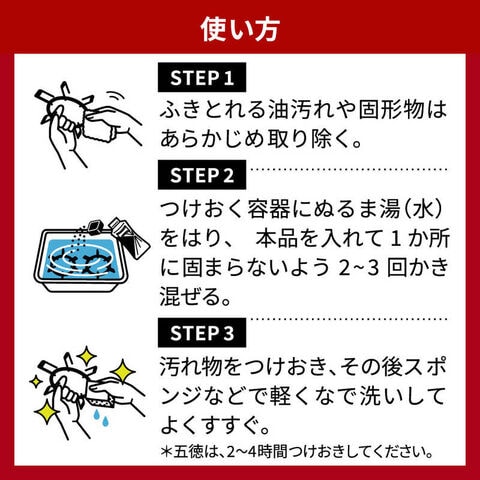 使い方

STEP 1
ふきとれる油汚れや固形物はあらかじめ取り除く。

STEP 2
つけおく容器にぬるま湯（水）をはり、 本品を入れて 1 か所に固まらないよう 2~3 回かき混ぜる。

STEP 3
汚れ物をつけおき、その後スポンジなどで軽くなで洗いしてよくすすぐ。
＊五徳は、2~4時間つけおきしてください。