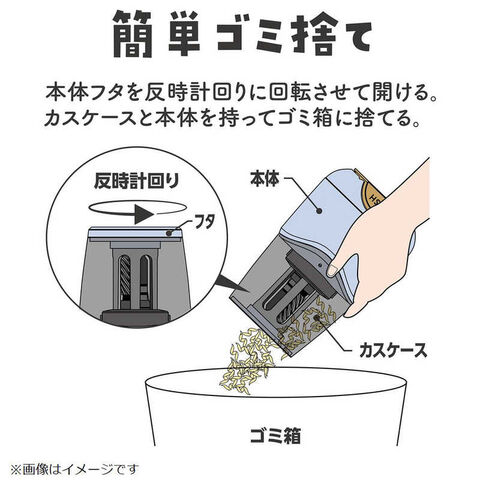 簡単ゴミ捨て

本体フタを反時計回りに回転させて開ける。
カスケースと本体を持ってゴミ箱に捨てる。

反時計回り

フタ

本体

カスケース

ゴミ箱

※画像はイメージです