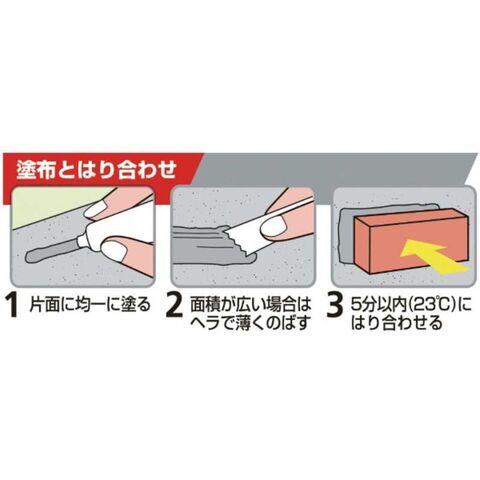 塗布とはり合わせ

1 片面に均一に塗る

2 面積が広い場合はヘラで薄くのばす

3 5分以内(23℃)にはり合わせる