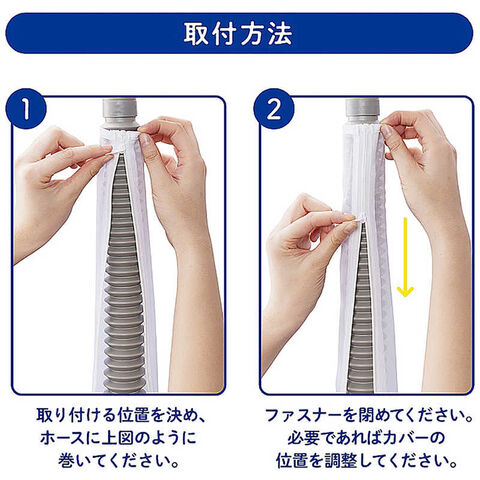 取付方法

1

取り付ける位置を決め、ホースに上図のように巻いてください。

2

ファスナーを閉めてください。必要であればカバーの位置を調整してください。