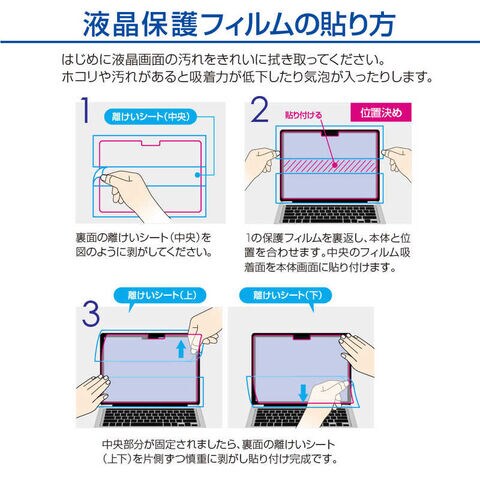 液晶保護フィルムの貼り方

はじめに液晶画面の汚れをきれいに拭き取ってください。
ホコリや汚れがあると吸着力が低下したり気泡が入ったりします。

1

離けいシート(中央)

裏面の離けいシート(中央)を図のように剥がしてください。

2

貼り付ける

位置決め

1の保護フィルムを裏返し、本体と位置を合わせます。中央のフィルム吸着面を本体画面に貼り付けます。

3

離けいシート(上)

離けいシート(下)

中央部分が固定されましたら、裏面の離けいシート(上下)を片側ずつ慎重に剥がし貼り付け完成です。