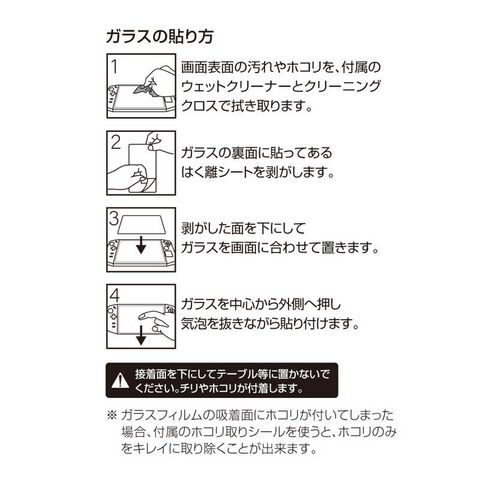 ガラスの貼り方

1
画面表面の汚れやホコリを、付属のウェットクリーナーとクリーニングクロスで拭き取ります。

2
ガラスの裏面に貼ってあるはく離シートを剥がします。

3
剥がした面を下にしてガラスを画面に合わせて置きます。

4
ガラスを中心から外側へ押し気泡を抜きながら貼り付けます。

接着面を下にしてテーブル等に置かないでください。チリやホコリが付着します。

※ ガラスフィルムの吸着面にホコリが付いてしまった場合、付属のホコリ取りシールを使うと、ホコリのみをキレイに取り除くことが出来ます。