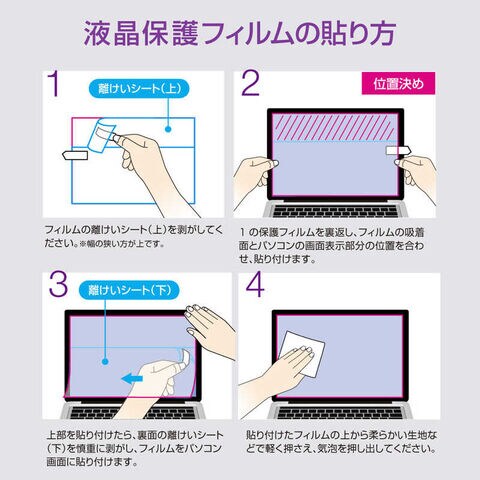 液晶保護フィルムの貼り方

1

離けいシート(上)

フィルムの離けいシート(上)を剥がしてください。※幅の狭い方が上です。

2

位置決め

1 の保護フィルムを裏返し、フィルムの吸着面とパソコンの画面表示部分の位置を合わせ、貼り付けます。

3

離けいシート(下)

上部を貼り付けたら、裏面の離けいシート(下)を慎重に剥がし、フィルムをパソコン画面に貼り付けます。

4

貼り付けたフィルムの上から柔らかい生地などで軽く押さえ、気泡を押し出してください。