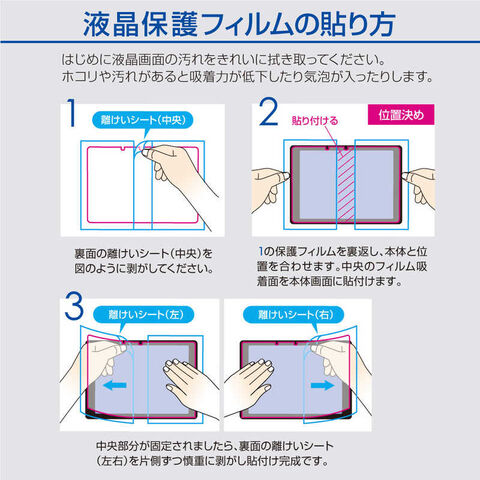 液晶保護フィルムの貼り方

はじめに液晶画面の汚れをきれいに拭き取ってください。
ホコリや汚れがあると吸着力が低下したり気泡が入ったりします。

1

離けいシート(中央)

裏面の離けいシート(中央)を図のように剥がしてください。

2

貼り付ける

位置決め

1の保護フィルムを裏返し、本体と位置を合わせます。中央のフィルム吸着面を本体画面に貼付けます。

3

離けいシート(左)

離けいシート(右)

中央部分が固定されましたら、裏面の離けいシート(左右)を片側ずつ慎重に剥がし貼付け完成です。