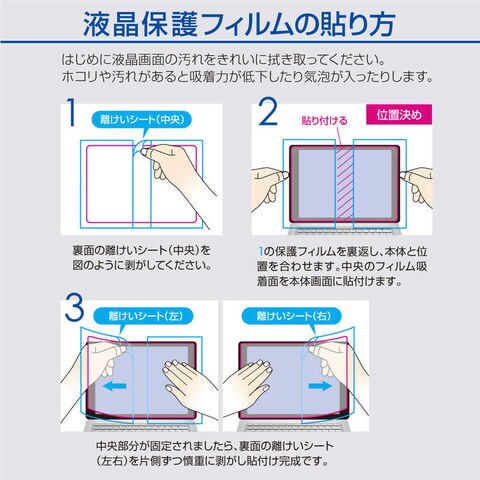 液晶保護フィルムの貼り方

はじめに液晶画面の汚れをきれいに拭き取ってください。
ホコリや汚れがあると吸着力が低下したり気泡が入ったりします。

1

離けいシート(中央)

裏面の離けいシート(中央)を図のように剥がしてください。

2

貼り付ける

位置決め

1の保護フィルムを裏返し、本体と位置を合わせます。中央のフィルム吸着面を本体画面に貼付けます。

3

離けいシート(左)

離けいシート(右)

中央部分が固定されましたら、裏面の離けいシート(左右)を片側ずつ慎重に剥がし貼付け完成です。