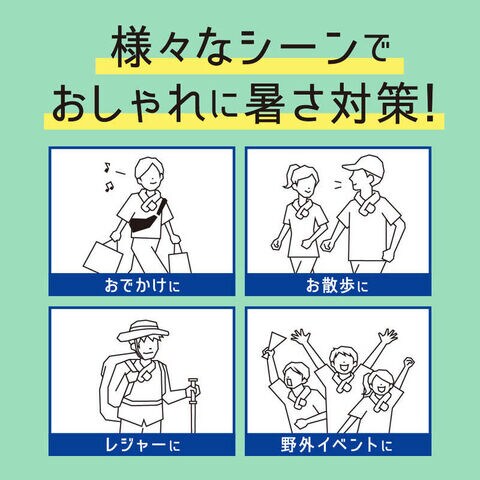 様々なシーンで
おしゃれに暑さ対策!

おでかけに

お散歩に

レジャーに

野外イベントに