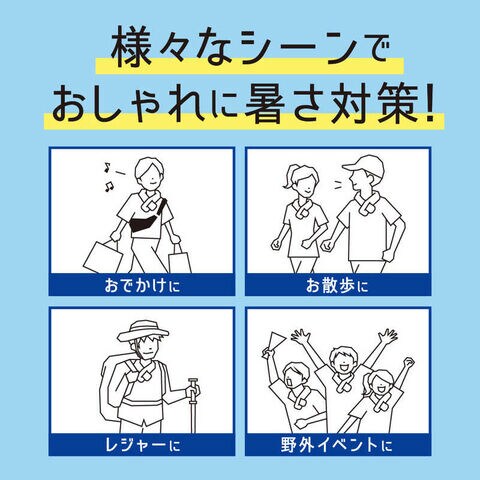 様々なシーンで
おしゃれに暑さ対策!

おでかけに

お散歩に

レジャーに

野外イベントに