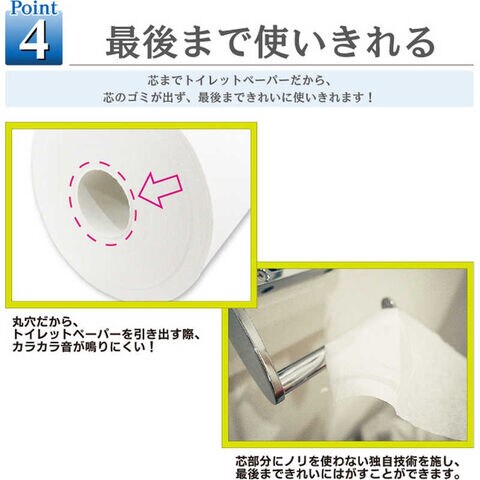 Point 4

最後まで使いきれる

芯までトイレットペーパーだから、
芯のゴミが出ず、最後まできれいに使いきれます！

丸穴だから、
トイレットペーパーを引き出す際、
カラカラ音が鳴りにくい！

芯部分にノリを使わない独自技術を施し、
最後まできれいにはがすことができます。