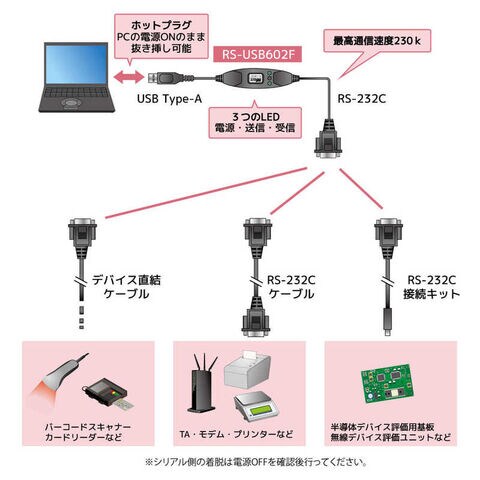 ホットプラグ
PCの電源ONのまま
抜き挿し可能

RS-USB602F

最高通信速度230ｋ

USB Type-A

RS-232C

3つのLED
電源・送信・受信

デバイス直結
ケーブル

RS-232C
ケーブル

RS-232C
接続キット

バーコードスキャナー
カードリーダーなど

TA・モデム・プリンターなど

半導体デバイス評価用基板
無線デバイス評価ユニットなど

※シリアル側の着脱は電源OFFを確認後行ってください。