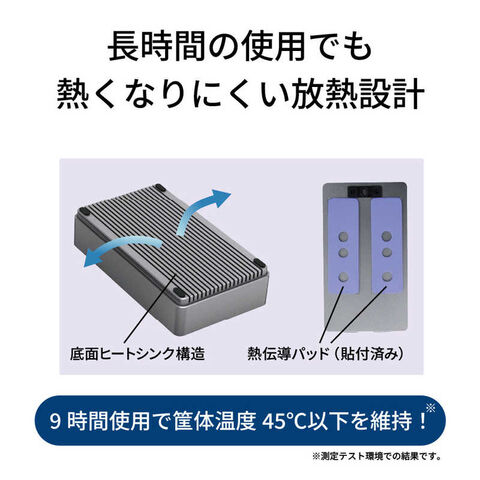 長時間の使用でも
熱くなりにくい放熱設計

底面ヒートシンク構造

熱伝導パッド（貼付済み）

9 時間使用で筐体温度 45°C以下を維持！※

※測定テスト環境での結果です。