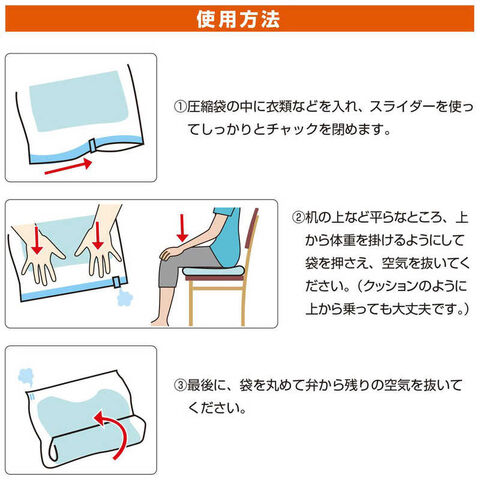 使用方法

①圧縮袋の中に衣類などを入れ、スライダーを使ってしっかりとチャックを閉めます。

②机の上など平らなところ、上から体重を掛けるようにして袋を押さえ、空気を抜いてください。（クッションのように上から乗っても大丈夫です。）

③最後に、袋を丸めて弁から残りの空気を抜いてください。