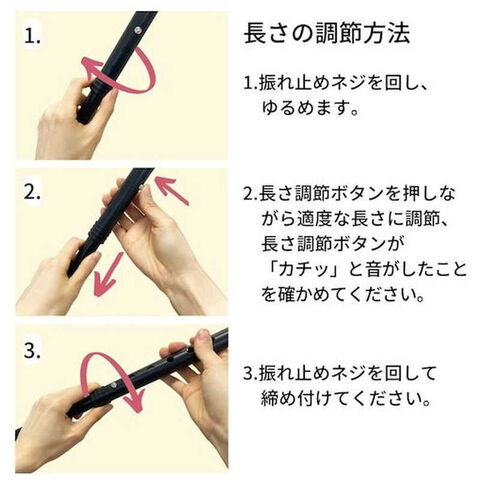 1.

2.

3.

長さの調節方法

1.振れ止めネジを回し、ゆるめます。

2.長さ調節ボタンを押しながら適度な長さに調節、長さ調節ボタンが「カチッ」と音がしたことを確かめてください。

3.振れ止めネジを回して締め付けてください。