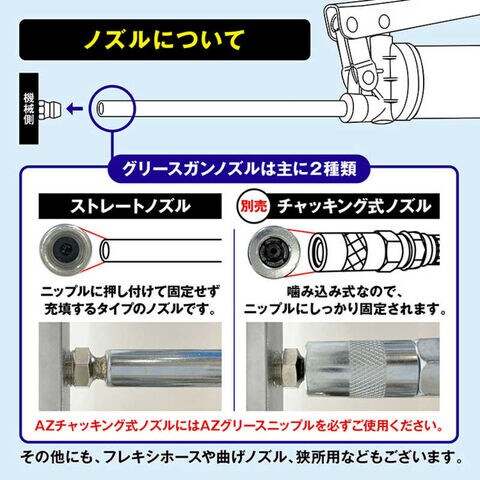 ノズルについて

機械側

グリースガンノズルは主に2種類

ストレートノズル

ニップルに押し付けて固定せず充填するタイプのノズルです。

別売 チャッキング式ノズル

噛み込み式なので、ニップルにしっかり固定されます。

AZチャッキング式ノズルにはAZグリースニップルを必ずご使用ください。

その他にも、フレキシホースや曲げノズル、狭所用などもございます。