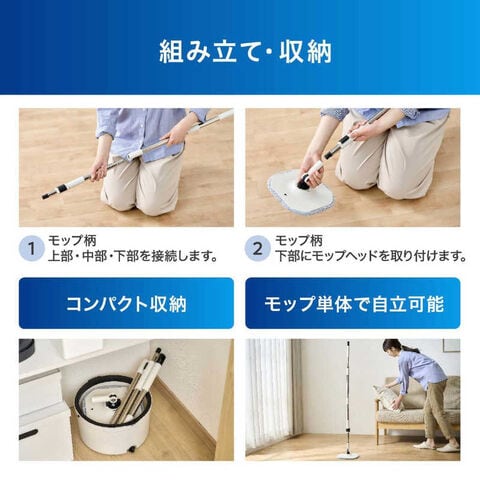 組み立て・収納

1 モップ柄
上部・中部・下部を接続します。

2 モップ柄
下部にモップヘッドを取り付けます。

コンパクト収納

モップ単体で自立可能