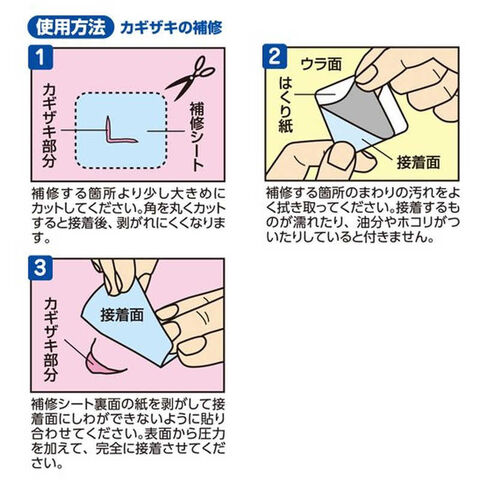 使用方法 カギザキの補修

1

カギザキ部分

補修シート

補修する箇所より少し大きめにカットしてください。角を丸くカットすると接着後、剥がれにくくなります。

2

ウラ面

はくり紙

接着面

補修する箇所のまわりの汚れをよく拭き取ってください。接着するものが濡れたり、油分やホコリがついたりしていると付きません。

3

カギザキ部分

接着面

補修シート裏面の紙を剥がして接着面にしわができないように貼り合わせてください。表面から圧力を加えて、完全に接着させてください。