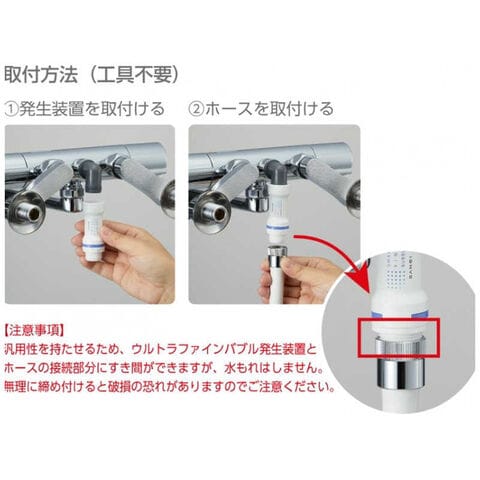 取付方法（工具不要）

①発生装置を取付ける

②ホースを取付ける

【注意事項】
汎用性を持たせるため、ウルトラファインバブル発生装置とホースの接続部分にすき間ができますが、水もれはしません。無理に締め付けると破損の恐れがありますのでご注意ください。