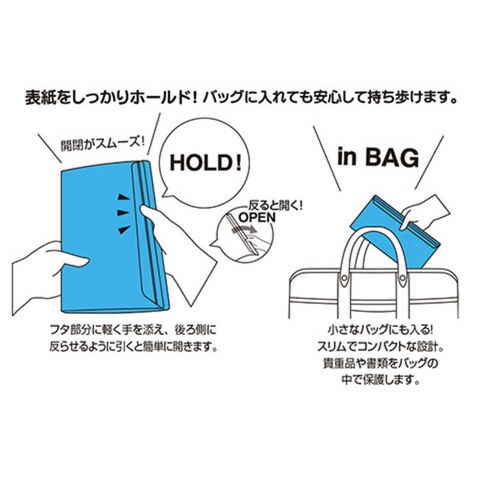 表紙をしっかりホールド！バッグに入れても安心して持ち歩けます。

開閉がスムーズ！

HOLD！

反ると開く！
OPEN

フタ部分に軽く手を添え、後ろ側に反らせるように引くと簡単に開きます。

in BAG

小さなバッグにも入る！
スリムでコンパクトな設計。
貴重品や書類をバッグの中で保護します。