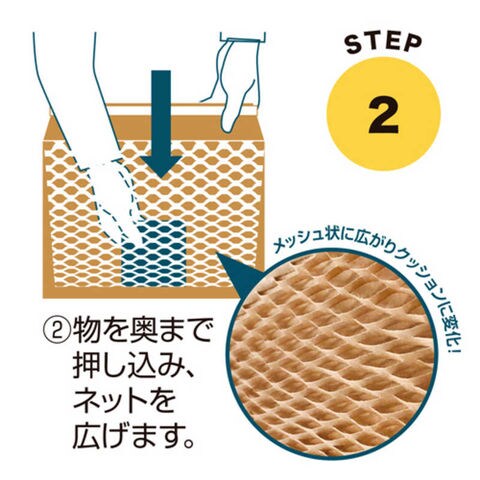 STEP
2

メッシュ状に広がりクッションに変化!

②物を奥まで押し込み、ネットを広げます。