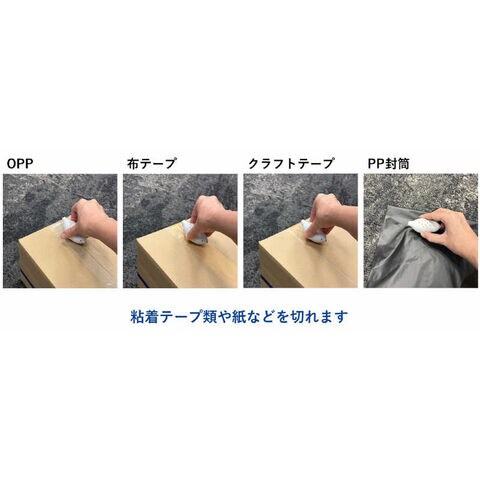 OPP

布テープ

クラフトテープ

PP封筒

粘着テープ類や紙などを切れます