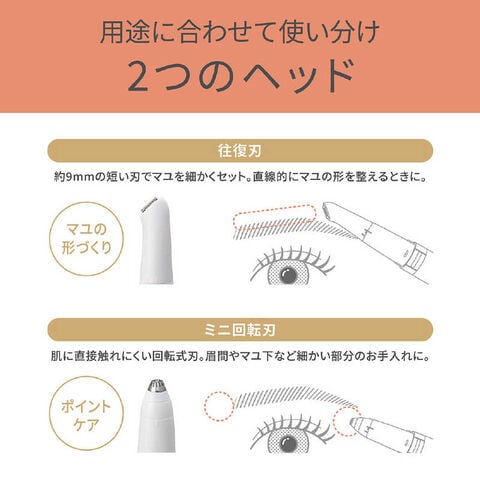 用途に合わせて使い分け

2つのヘッド

往復刃

約9mmの短い刃でマユを細かくセット。直線的にマユの形を整えるときに。

マユの形づくり

ミニ回転刃

肌に直接触れにくい回転式刃。眉間やマユ下など細かい部分のお手入れに。

ポイントケア