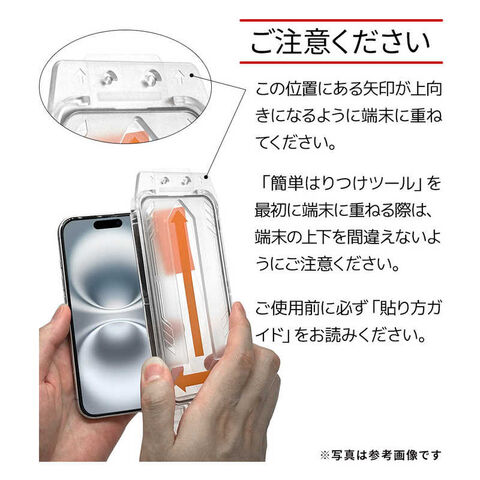 ご注意ください

この位置にある矢印が上向きになるように端末に重ねてください。

「簡単はりつけツール」を最初に端末に重ねる際は、端末の上下を間違えないようにご注意ください。

ご使用前に必ず「貼り方ガイド」をお読みください。

※写真は参考画像です