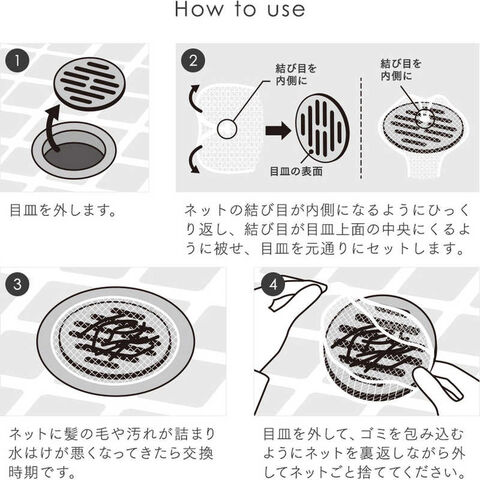 How to use

1

目皿を外します。

2

結び目を内側に

目皿の表面

結び目を内側に

ネットの結び目が内側になるようにひっくり返し、結び目が目皿上面の中央にくるように被せ、目皿を元通りにセットします。

3

ネットに髪の毛や汚れが詰まり水はけが悪くなってきたら交換時期です。

4

目皿を外して、ゴミを包み込むようにネットを裏返しながら外してネットごと捨ててください。