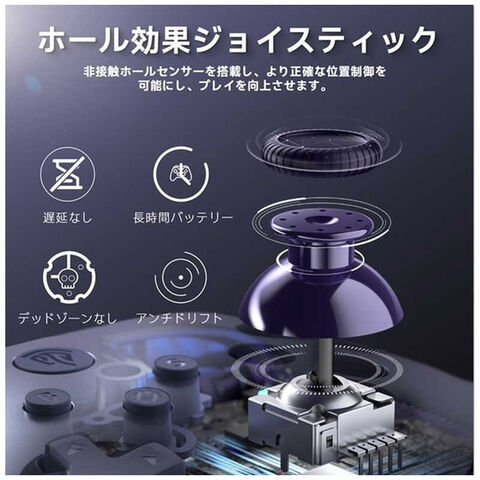 ホール効果ジョイスティック

非接触ホールセンサーを搭載し、より正確な位置制御を可能にし、プレイを向上させます。

遅延なし

長時間バッテリー

デッドゾーンなし

アンチドリフト