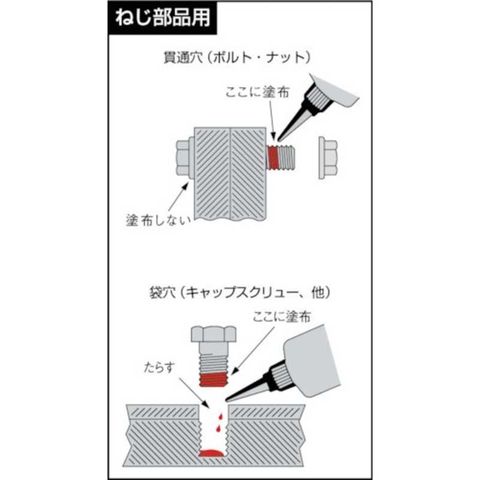 ねじ部品用

貫通穴（ボルト・ナット）

ここに塗布

塗布しない

袋穴（キャップスクリュー、他）

ここに塗布

たらす