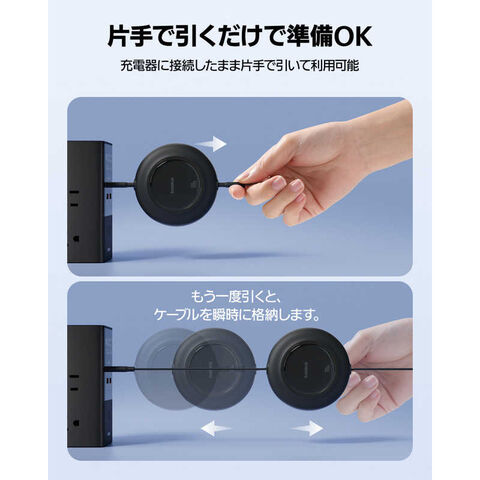 片手で引くだけで準備OK

充電器に接続したまま片手で引いて利用可能

もう一度引くと、
ケーブルを瞬時に格納します。