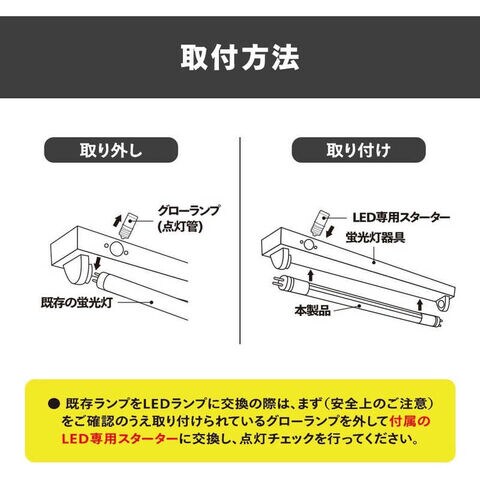 取付方法

取り外し

グローランプ
(点灯管)

既存の蛍光灯

取り付け

LED専用スターター

蛍光灯器具

本製品

● 既存ランプをLEDランプに交換の際は、まず（安全上のご注意）をご確認のうえ取り付けられているグローランプを外して付属のLED専用スターターに交換し、点灯チェックを行ってください。